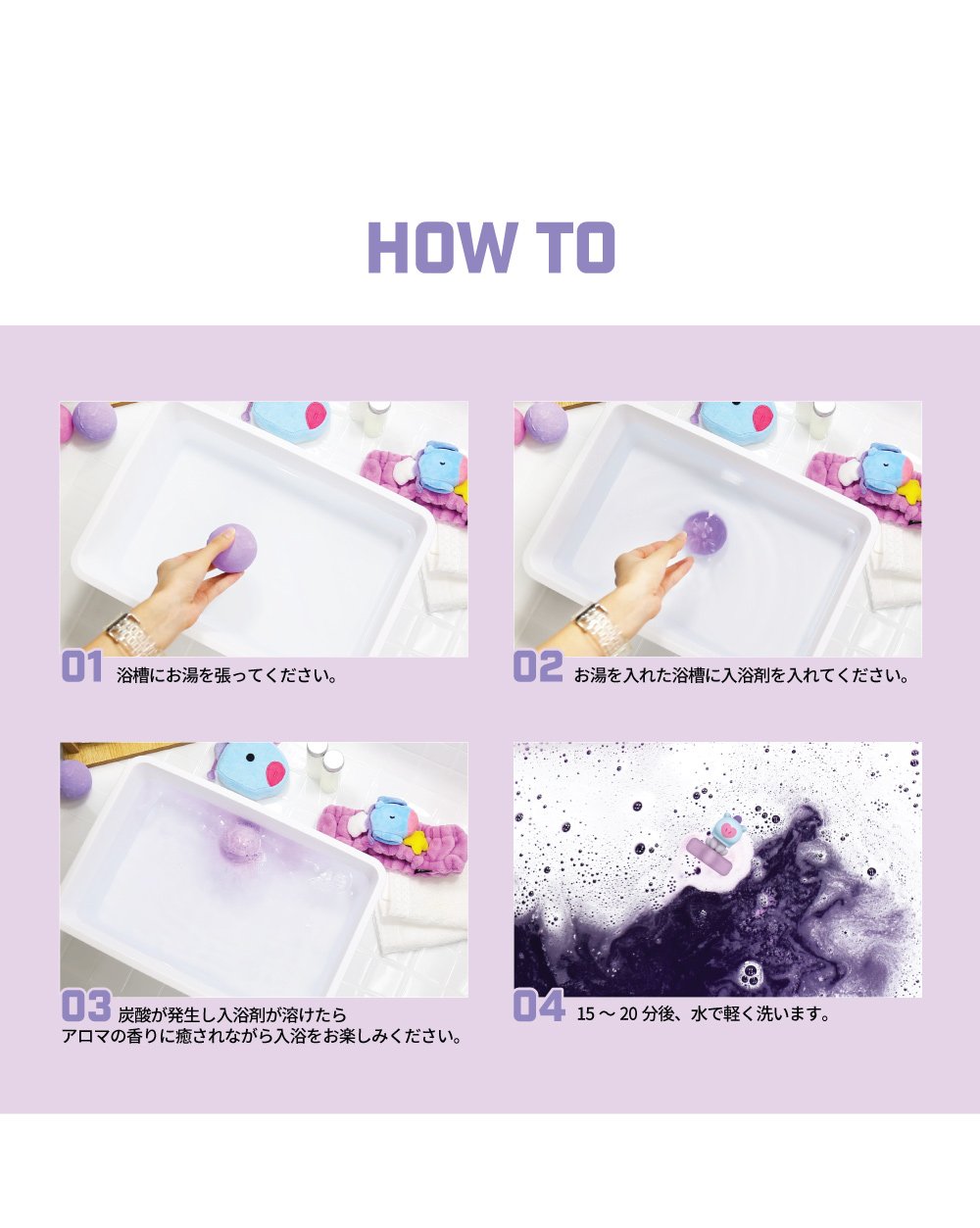 HOW TO

01 浴槽にお湯を張ってください。

02 お湯を入れた浴槽に入浴剤を入れてください。

03 炭酸が発生し入浴剤が溶けたら
アロマの香りに癒されながら入浴をお楽しみください。

04 15 ～ 20 分後、水で軽く洗います。